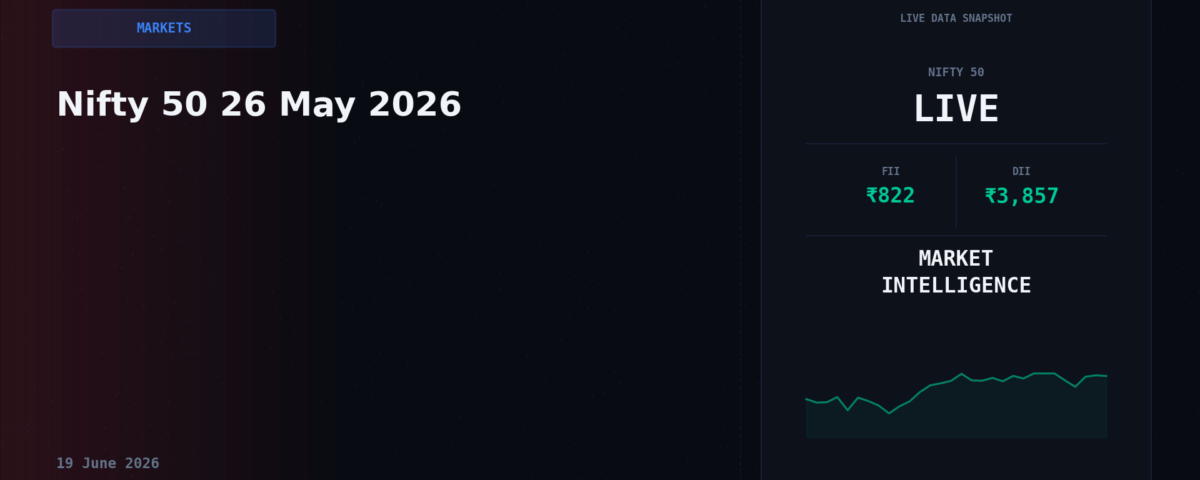 MARKETS

Nifty 50 26 May 2026

19 June 2026

LIVE DATA SNAPSHOT

NIFTY 50

LIVE

FII
₹822

DII
₹3,857

MARKET
INTELLIGENCE